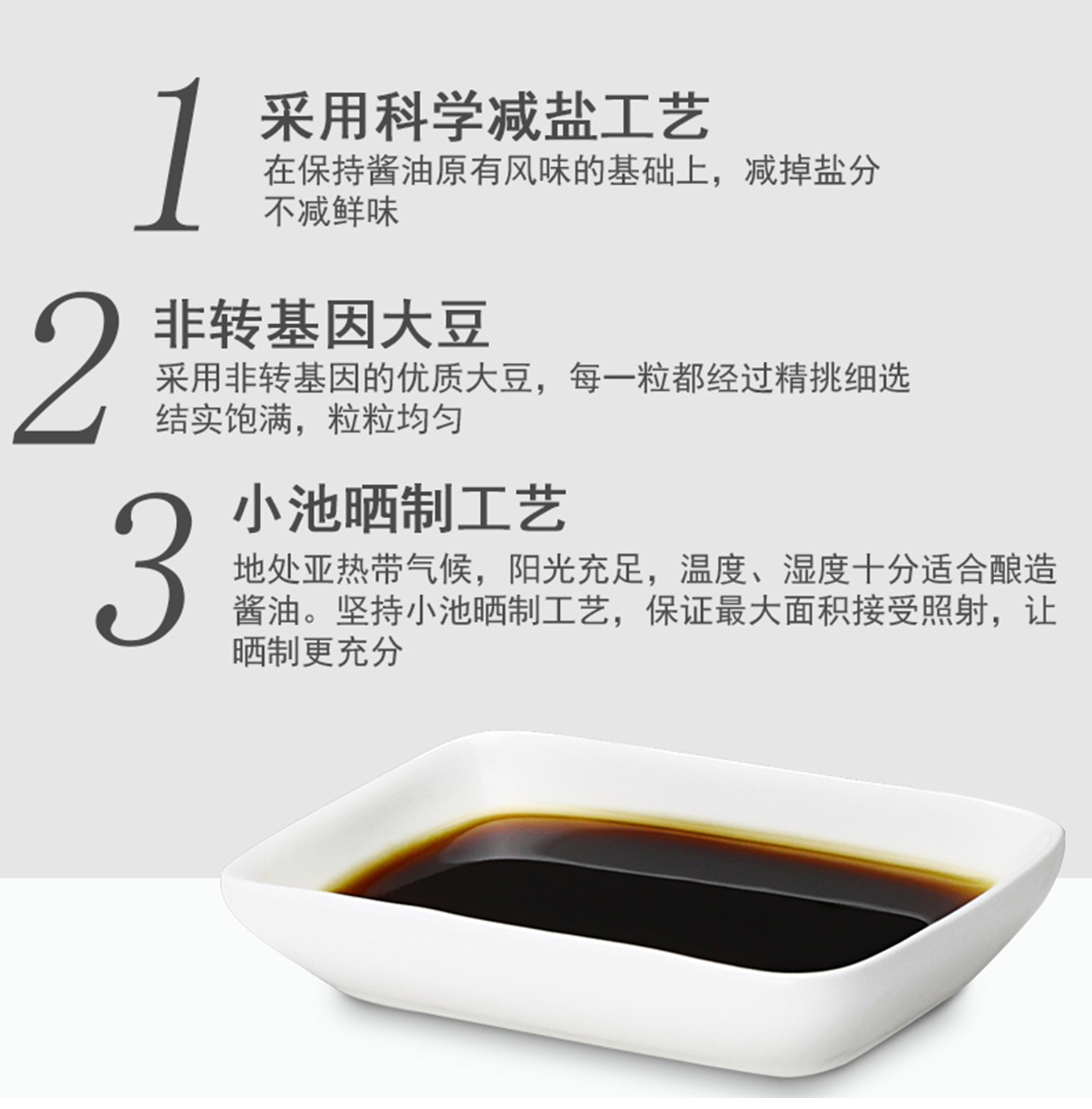 1
采用科学减盐工艺
在保持酱油原有风味的基础上，减掉盐分不减鲜味

2
非转基因大豆
采用非转基因的优质大豆，每一粒都经过精挑细选结实饱满，粒粒均匀

3
小池晒制工艺
地处亚热带气候，阳光充足，温度、湿度十分适合酿造酱油。坚持小池晒制工艺，保证最大面积接受照射，让晒制更充分